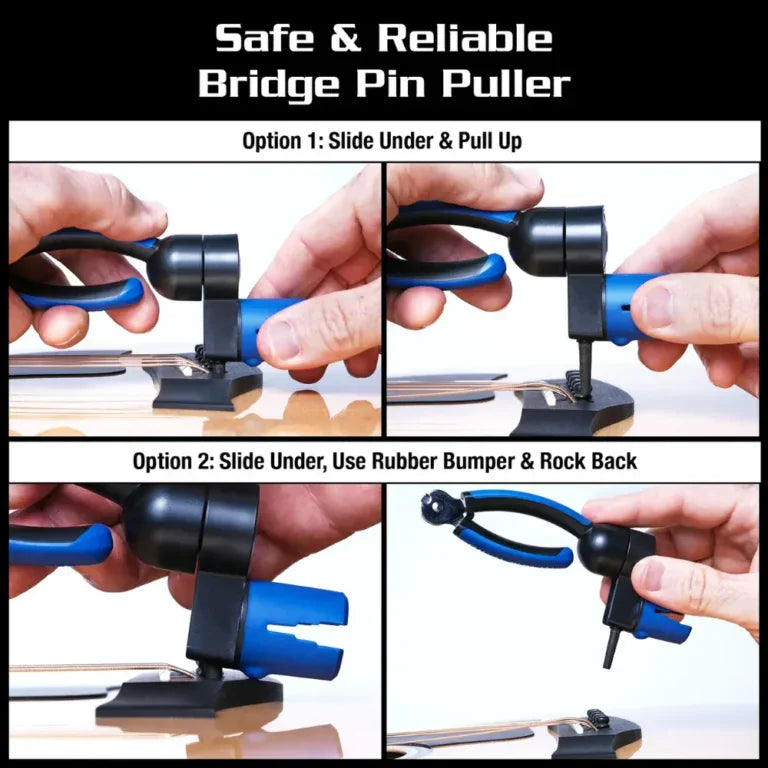 Safe & Reliable
Bridge Pin Puller

Option 1: Slide Under & Pull Up

Option 2: Slide Under, Use Rubber Bumper & Rock Back